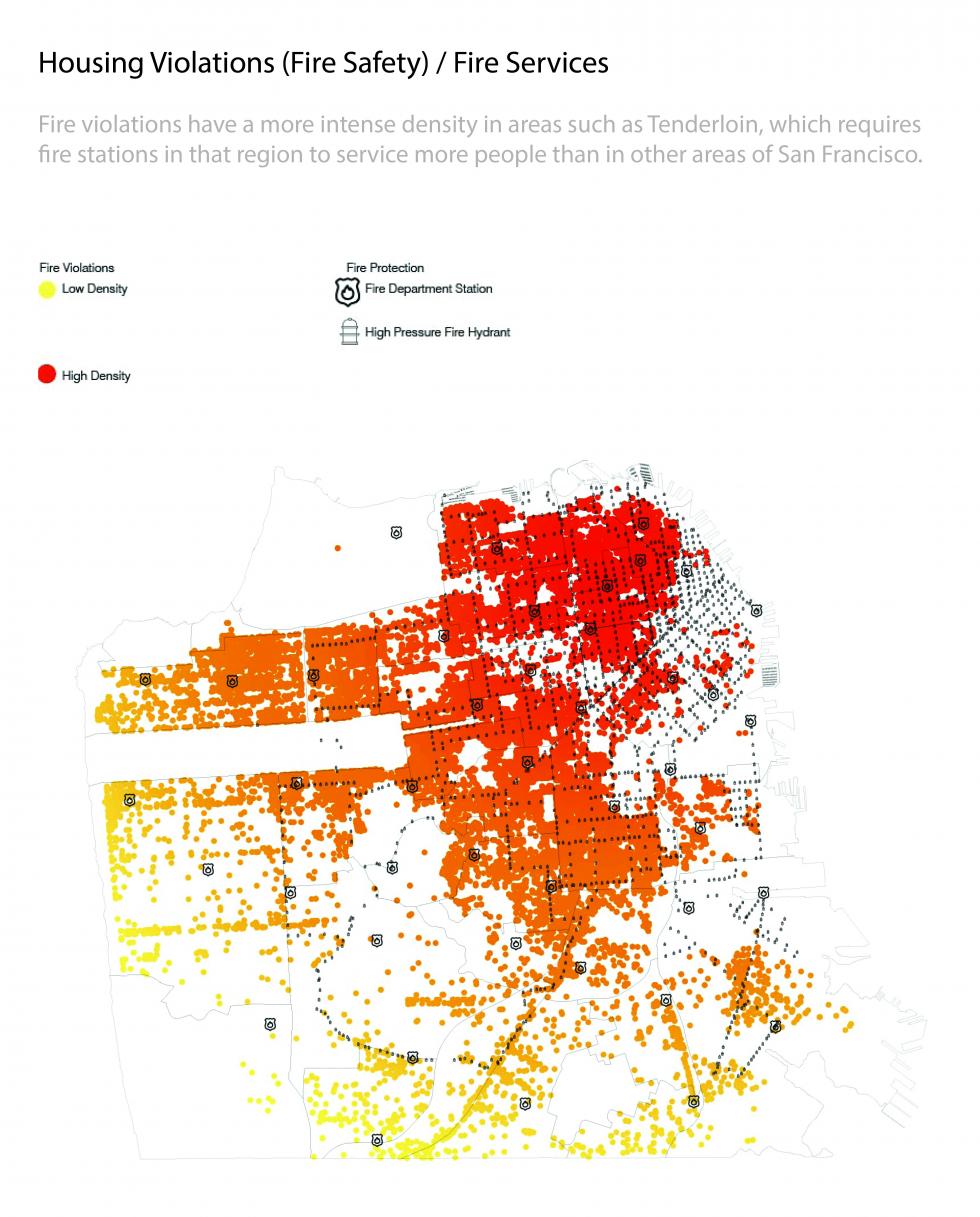 Housing Violations (Fire Safety) / Fire Services

Fire violations have a more intense density in areas such as Tenderloin, which requires fire stations in that region to service more people than in other areas of San Francisco.

Fire Violations
Low Density

High Density

Fire Protection
Fire Department Station

High Pressure Fire Hydrant