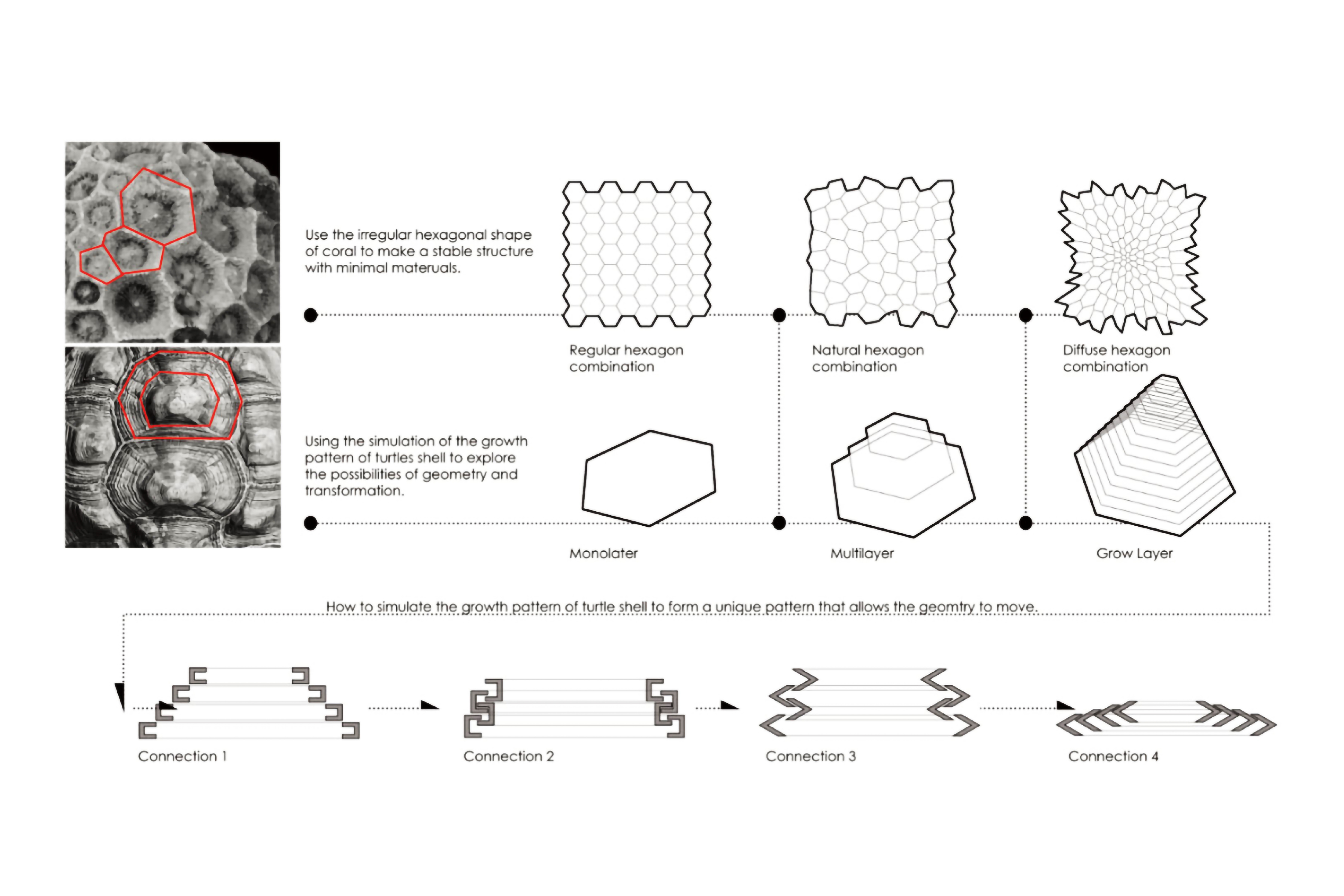 Use the irregular hexagonal shape of coral to make a stable structure with minimal materuals.

Regular hexagon combination

Natural hexagon combination

Diffuse hexagon combination

Using the simulation of the growth pattern of turtles shell to explore the possibilities of geometry and transformation.

Monolater

Multilayer

Grow Layer

How to simulate the growth pattern of turtle shell to form a unique pattern that allows the geomtry to move.

Connection 1

Connection 2

Connection 3

Connection 4