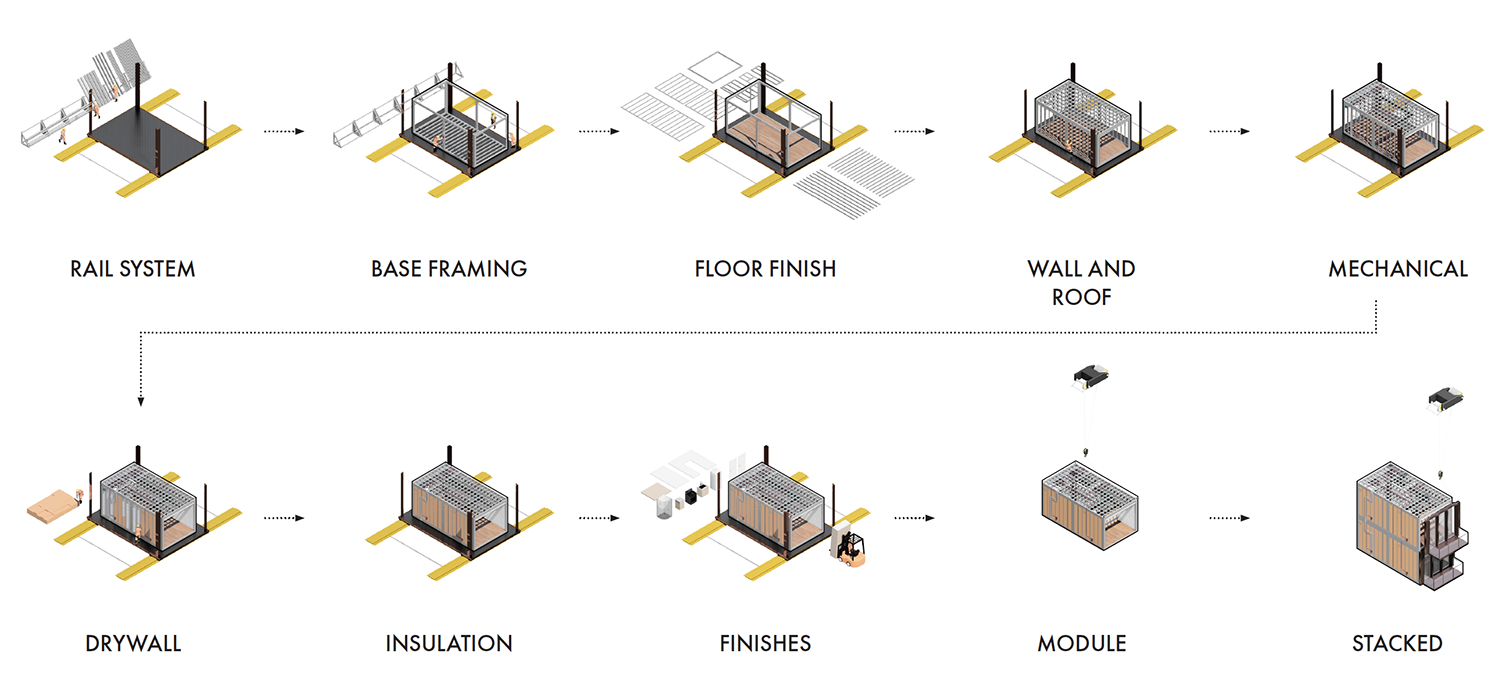 RAIL SYSTEM

BASE FRAMING

FLOOR FINISH

WALL AND ROOF

MECHANICAL

DRYWALL

INSULATION

FINISHES

MODULE

STACKED